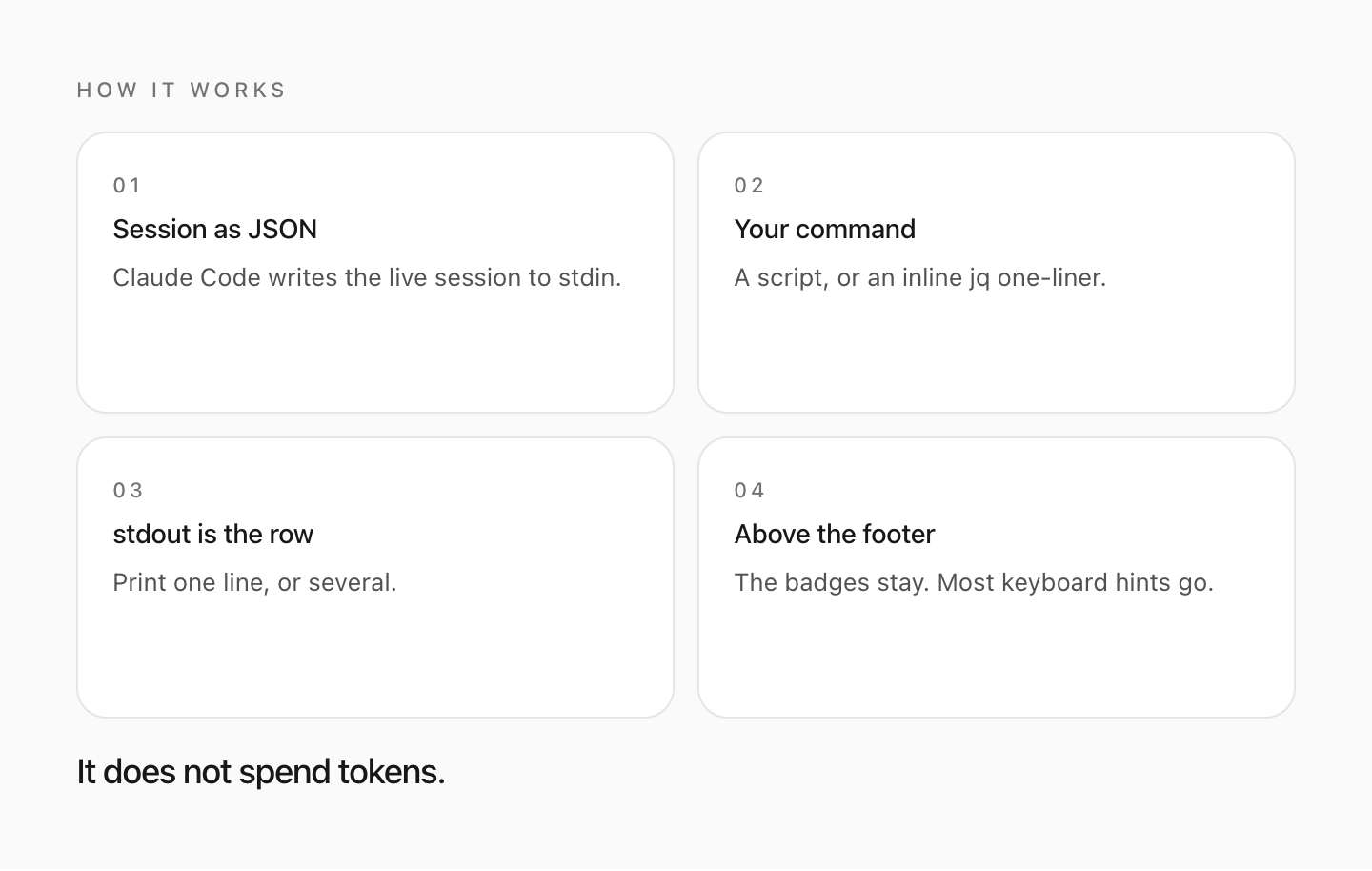 HOW IT WORKS

01
Session as JSON
Claude Code writes the live session to stdin.

02
Your command
A script, or an inline jq one-liner.

03
stdout is the row
Print one line, or several.

04
Above the footer
The badges stay. Most keyboard hints go.

It does not spend tokens.